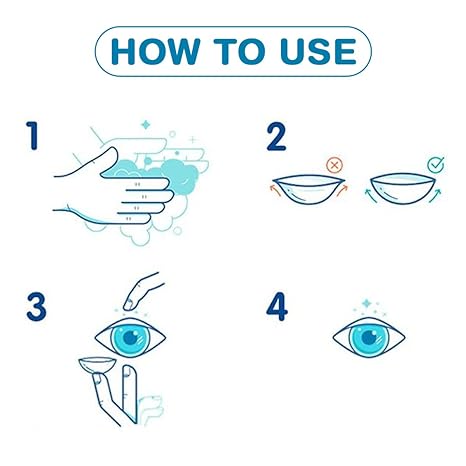 HOW TO USE

1

2

3

4